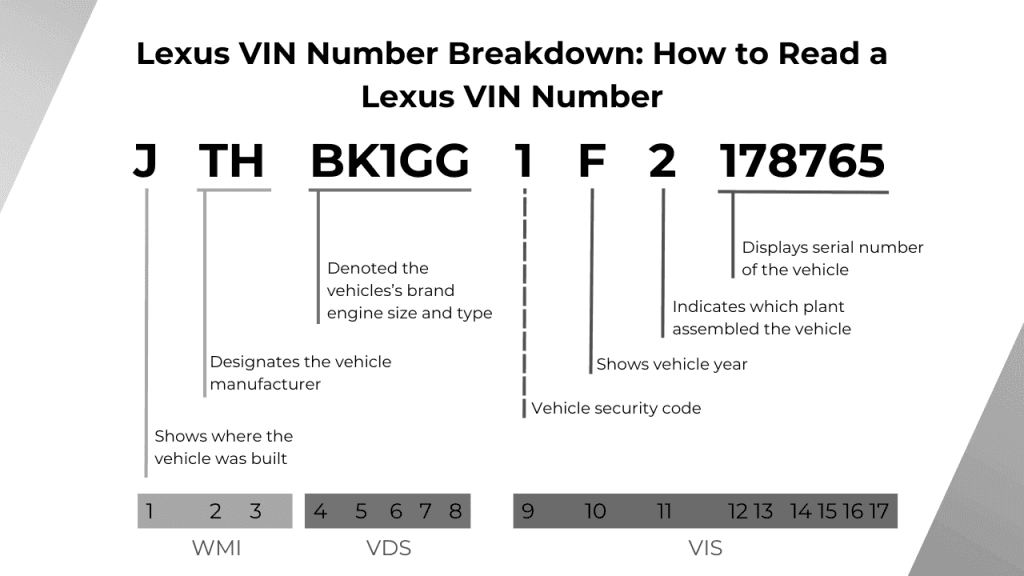 Lexus VIN Number Breakdown: How to Read a Lexus VIN Number

J TH BK1GG 1 F 2 178765

Displays serial number of the vehicle

Denoted the vehicles's brand engine size and type

Indicates which plant assembled the vehicle

Designates the vehicle manufacturer

Shows vehicle year

Vehicle security code

Shows where the vehicle was built

1 2 3 4 5 6 7 8 9 10 11 12 13 14 15 16 17

WMI VDS VIS